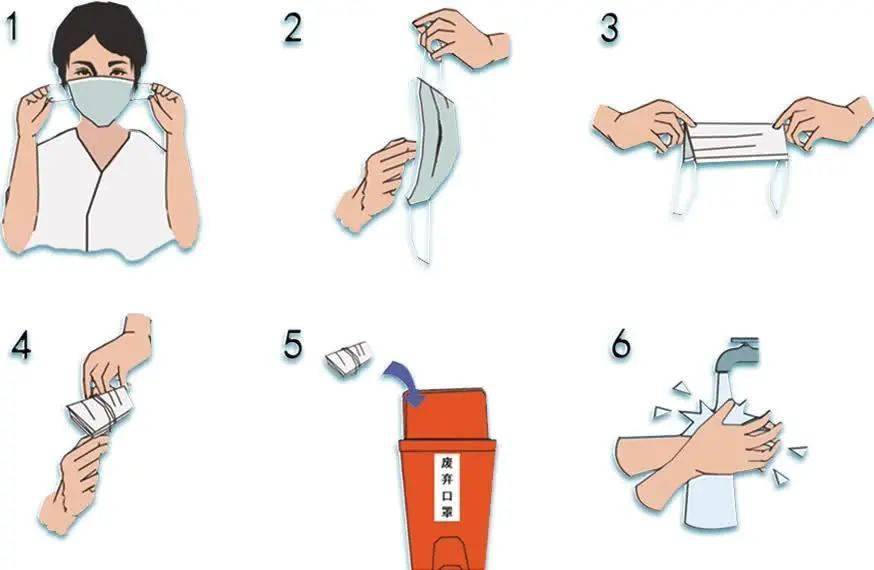 1

2

3

4

5

废弃口罩

6